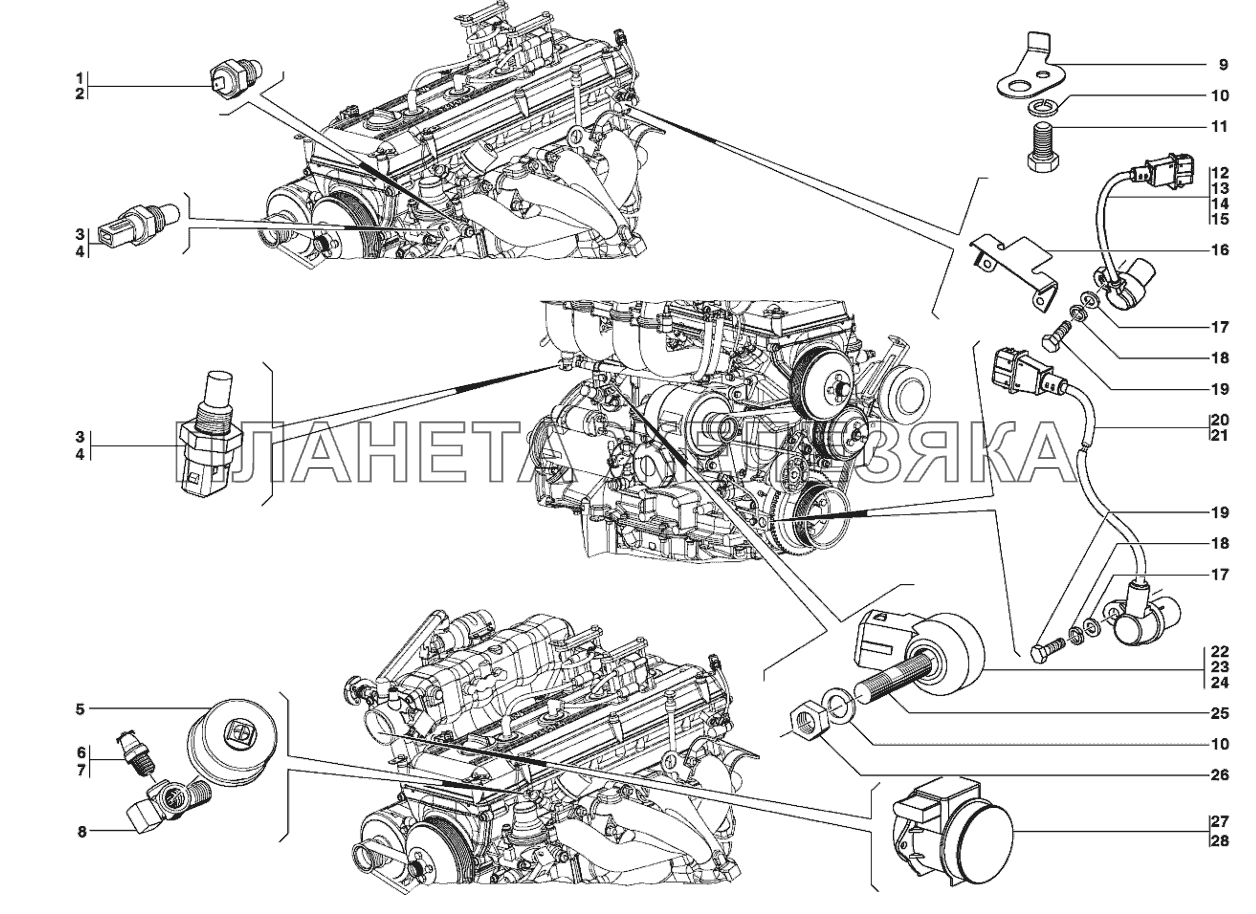 1
2
3
4
3
4
5
6
7
8
9
10
11
12
13
14
15
16
17
18
19
20
21
19
18
17
22
23
24
25
10
26
27
28
ПЛАНЕТА ЖЕЛЕЗЯКА